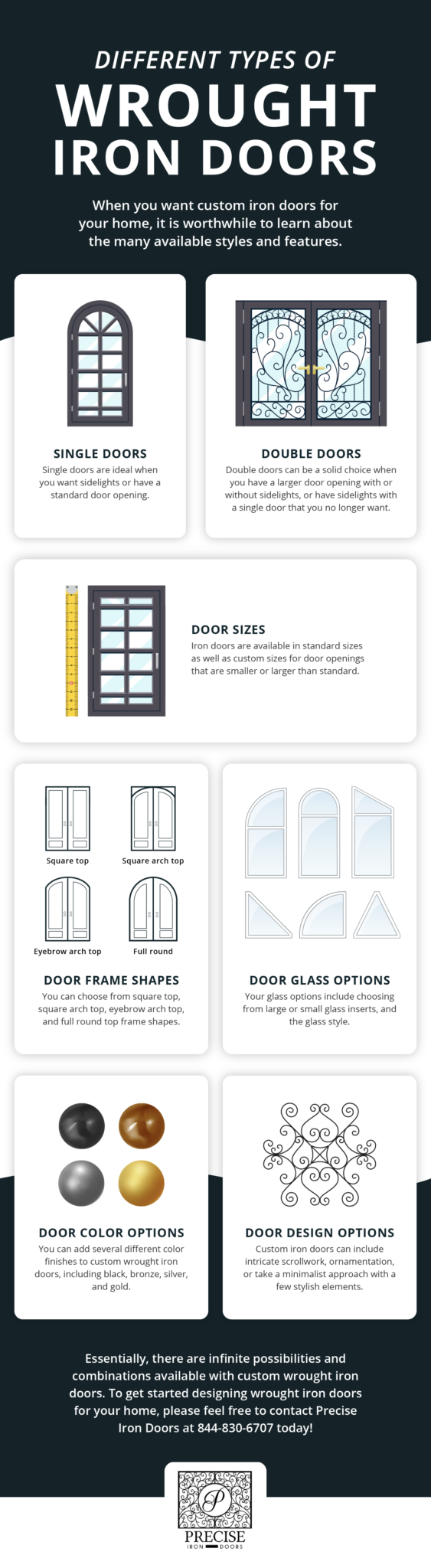 DIFFERENT TYPES OF
WROUGHT IRON DOORS

When you want custom iron doors for your home, it is worthwhile to learn about the many available styles and features.

SINGLE DOORS
Single doors are ideal when you want sidelights or have a standard door opening.

DOUBLE DOORS
Double doors can be a solid choice when you have a larger door opening with or without sidelights, or have sidelights with a single door that you no longer want.

DOOR SIZES
Iron doors are available in standard sizes as well as custom sizes for door openings that are smaller or larger than standard.

Square top
Square arch top
Eyebrow arch top
Full round

DOOR FRAME SHAPES
You can choose from square top, square arch top, eyebrow arch top, and full round top frame shapes.

DOOR GLASS OPTIONS
Your glass options include choosing from large or small glass inserts, and the glass style.

DOOR COLOR OPTIONS
You can add several different color finishes to custom wrought iron doors, including black, bronze, silver, and gold.

DOOR DESIGN OPTIONS
Custom iron doors can include intricate scrollwork, ornamentation, or take a minimalist approach with a few stylish elements.

Essentially, there are infinite possibilities and combinations available with custom wrought iron doors. To get started designing wrought iron doors for your home, please feel free to contact Precise Iron Doors at 844-830-6707 today!

P
PRECISE
IRON DOORS